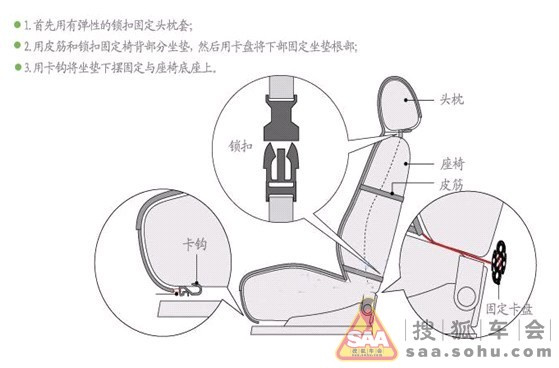 1. 首先用有弹性的锁扣固定头枕套;

2. 用皮筋和锁扣固定椅背部分坐垫，然后用卡盘将下部固定坐垫根部;

3. 用卡钩将坐垫下摆固定与座椅底座上。

头枕

锁扣

座椅

皮筋

卡钩

固定卡盘

SAA
搜狐车会

搜狐车会
saa.sohu.com